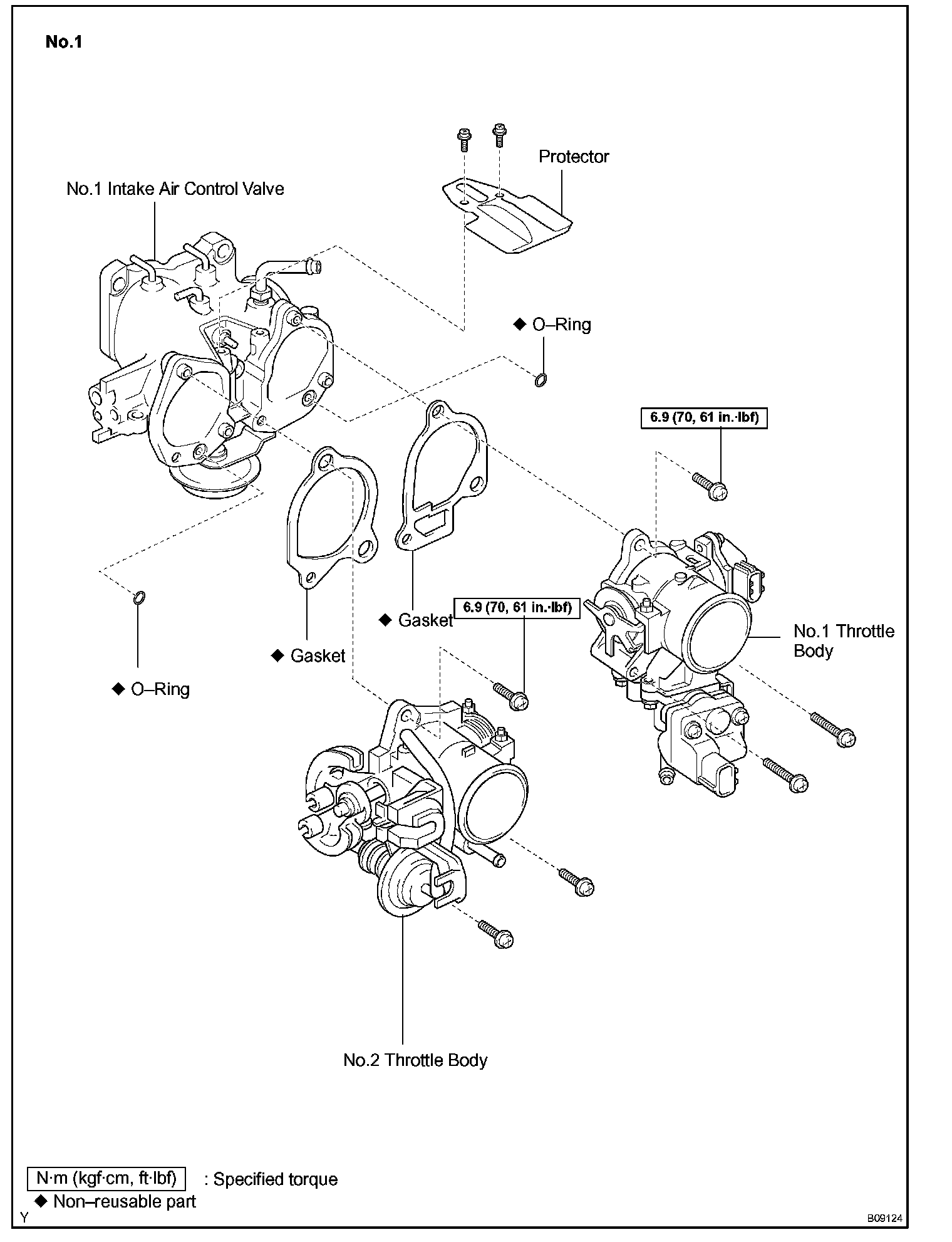 No.1

Protector

No.1 Intake Air Control Valve

◆ O–Ring

6.9 (70, 61 in.·lbf)

◆ Gasket

6.9 (70, 61 in.·lbf)

No.1 Throttle Body

◆ Gasket

◆ O–Ring

No.2 Throttle Body

N·m (kgf·cm, ft·lbf) : Specified torque

◆ Non–reusable part

Y

B09124