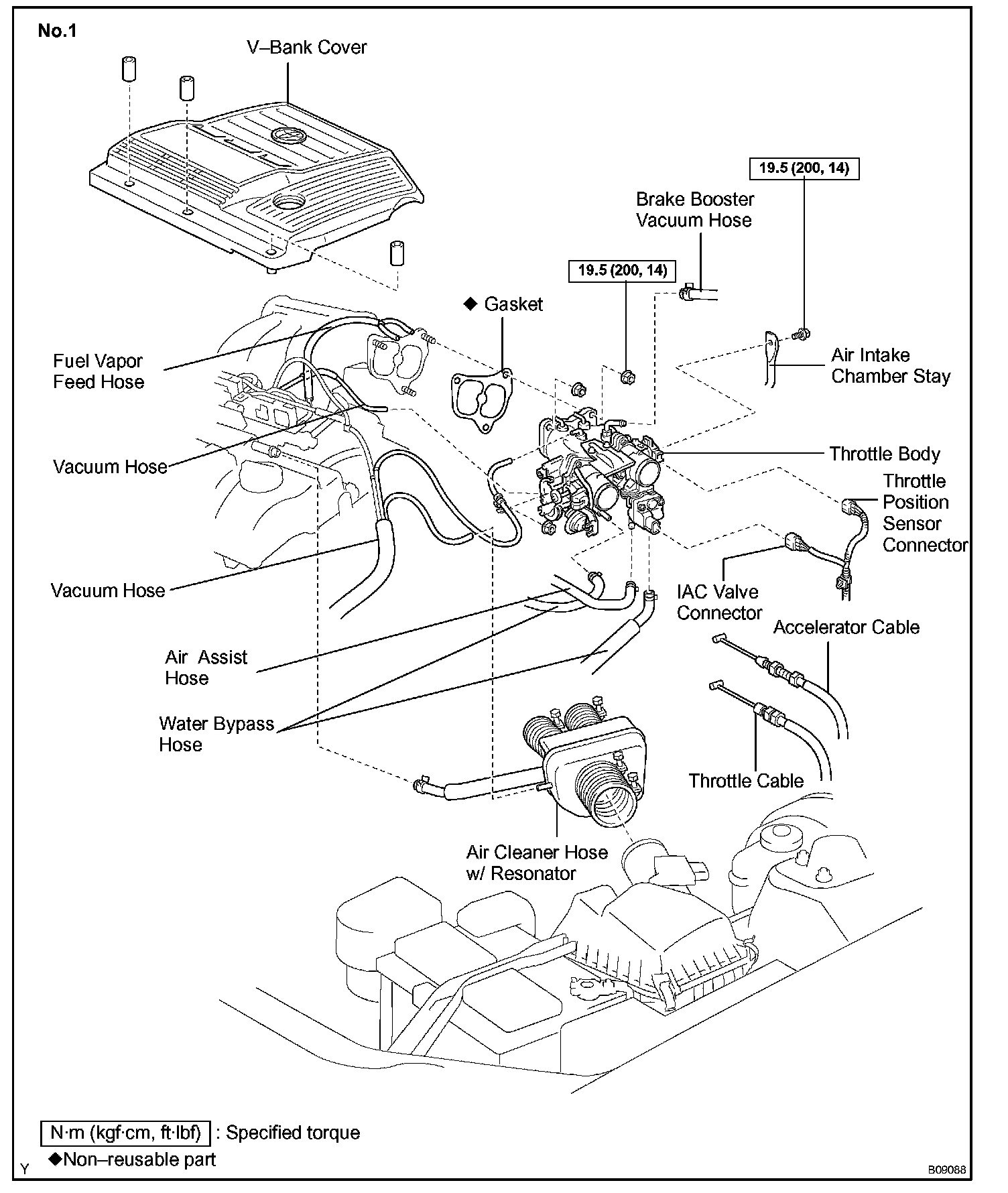 No.1

V–Bank Cover

19.5 (200, 14)

Brake Booster Vacuum Hose

19.5 (200, 14)

◆ Gasket

Fuel Vapor Feed Hose

Air Intake Chamber Stay

Vacuum Hose

Throttle Body

Throttle Position Sensor Connector

Vacuum Hose

IAC Valve Connector

Accelerator Cable

Air Assist Hose

Water Bypass Hose

Throttle Cable

Air Cleaner Hose w/ Resonator

N·m (kgf·cm, ft·lbf) : Specified torque

◆Non–reusable part

Y

B09088