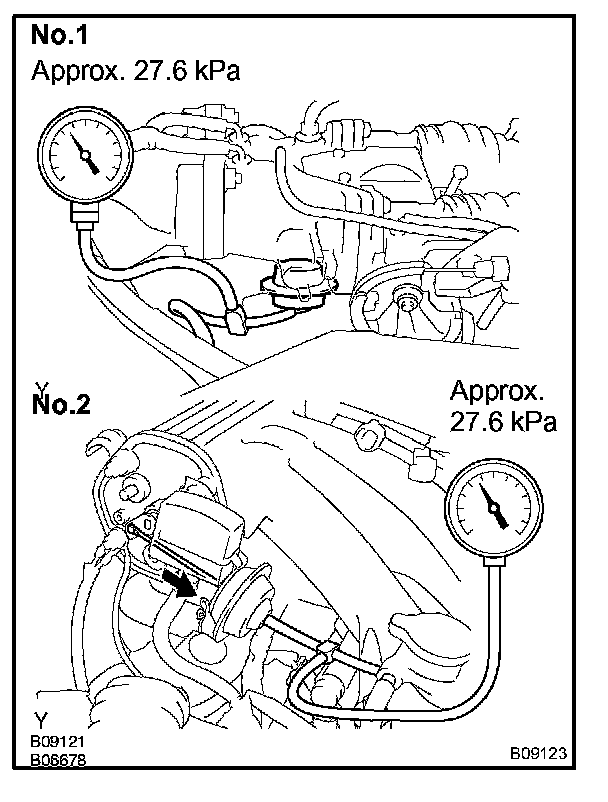 No.1
Approx. 27.6 kPa

Y
No.2

Approx.
27.6 kPa

Y
B09121
B06678

B09123