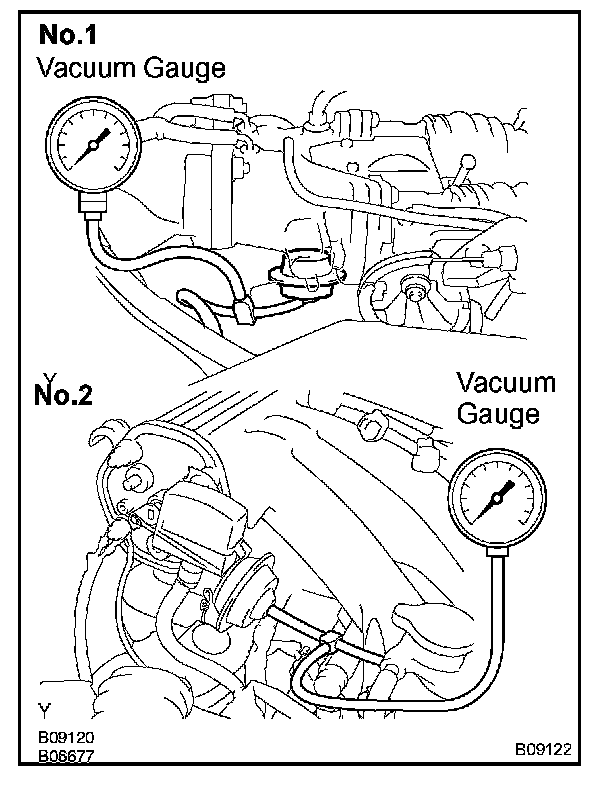 No.1
Vacuum Gauge

Y
No.2

Vacuum Gauge

Y
B09120
B06677

B09122