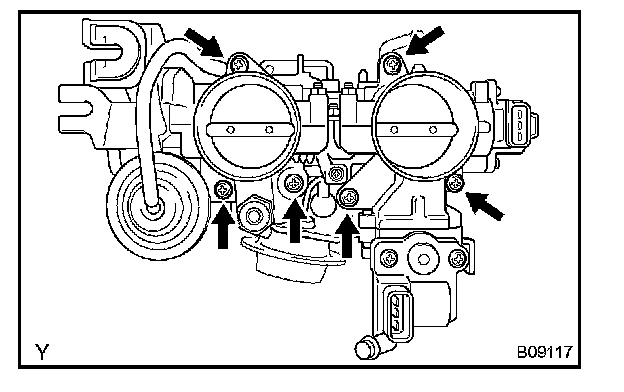 Y

B09117