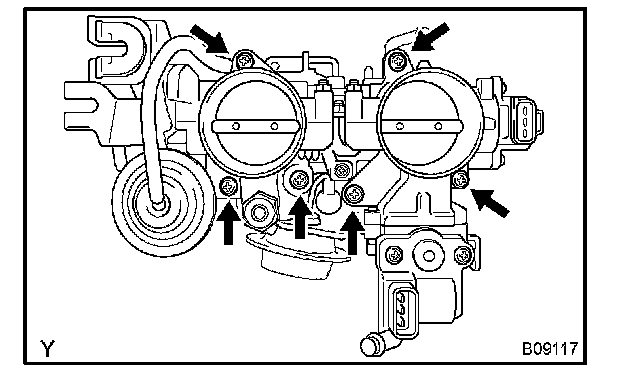 Y

B09117