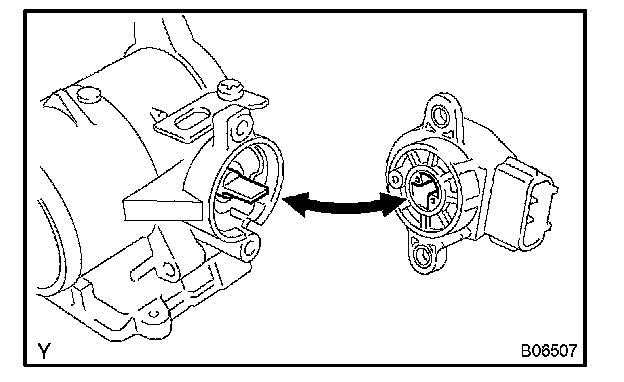 Y

B06507