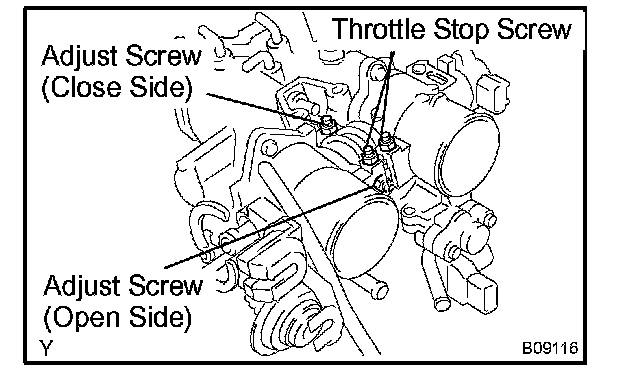 Throttle Stop Screw

Adjust Screw
(Close Side)

Adjust Screw
(Open Side)

Y

B09116