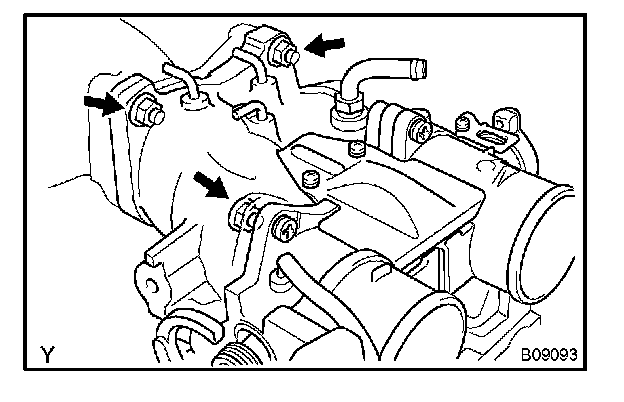 Y

B09093