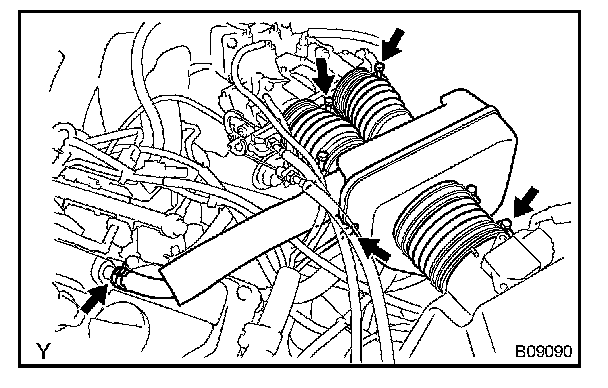 Y
B09090