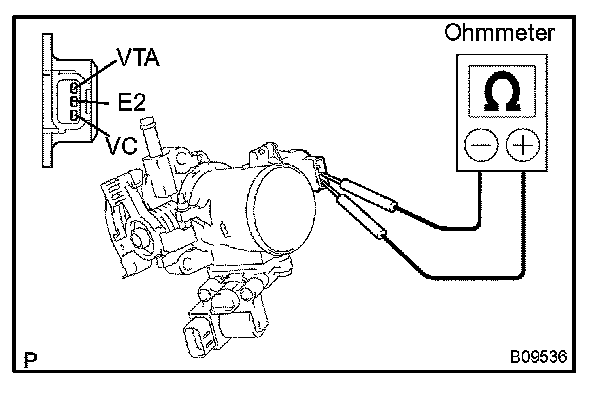 VTA
E2
VC
Ohmmeter
Ω
−
+
P
B09536