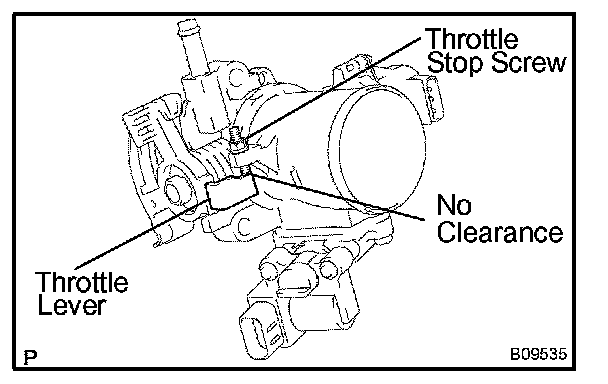 Throttle Stop Screw

No Clearance

Throttle Lever

P

B09535