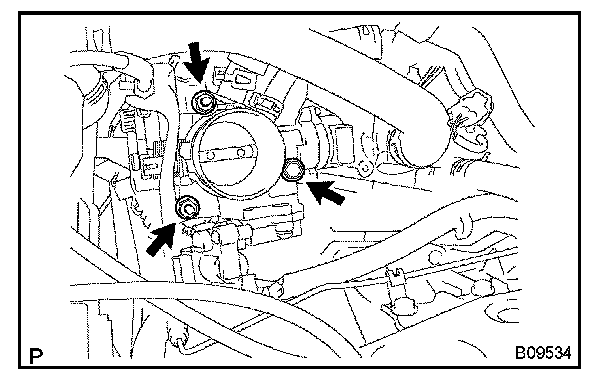 P

B09534