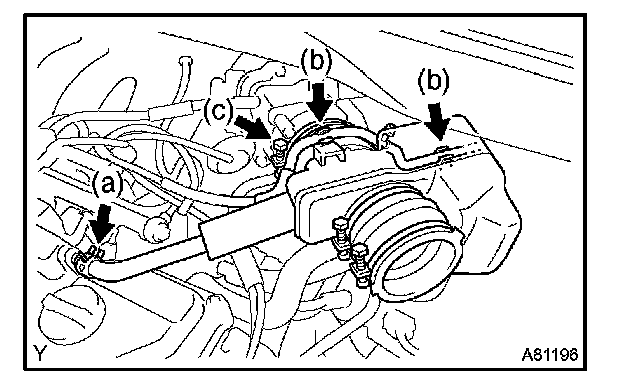 (b)
(b)
(c)
(a)
Y
A81196