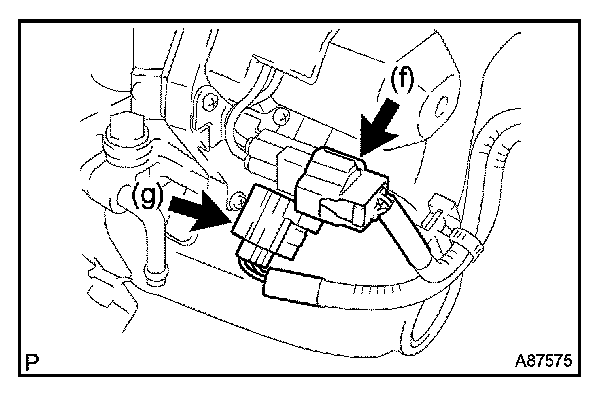 (f)
(g)
P
A87575