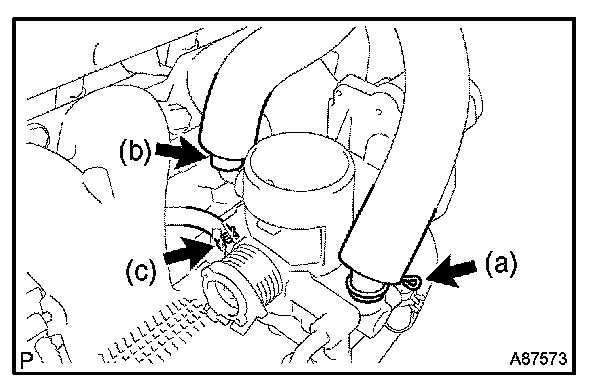 (b)
(c)
(a)
P
A87573