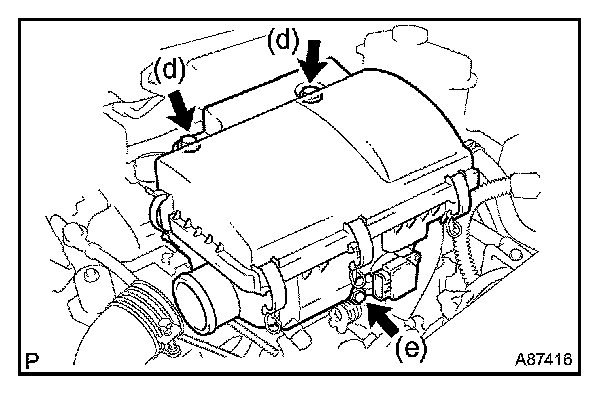 (d)
(d)
(e)
P
A87416