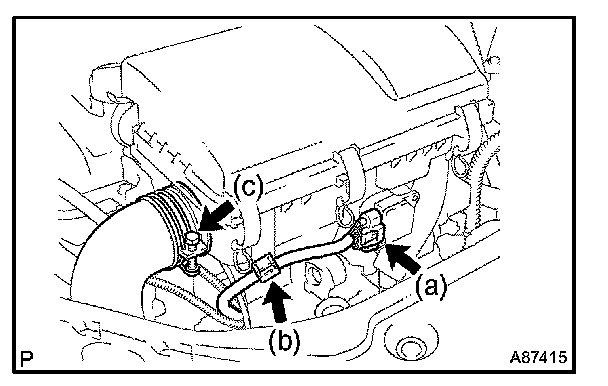 (c)

(a)

(b)

P

A87415