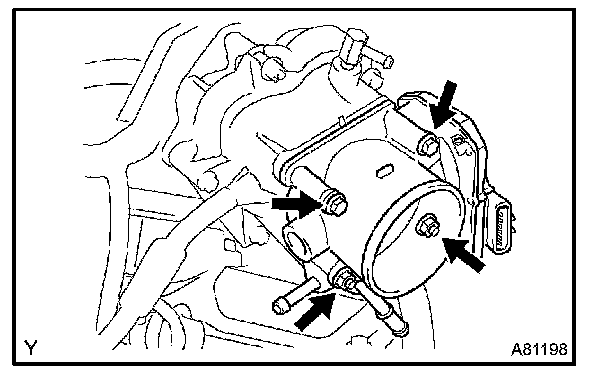 Y
A81198