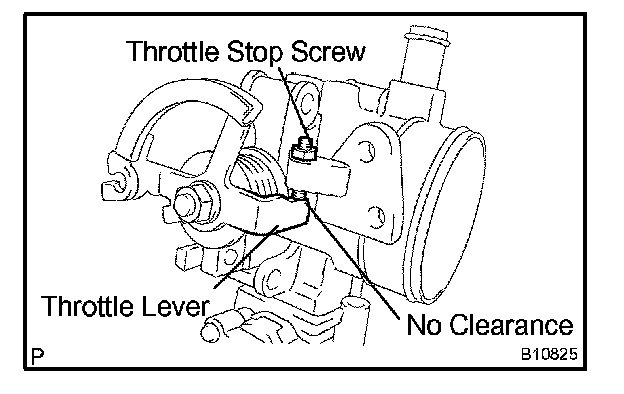 Throttle Stop Screw

Throttle Lever

No Clearance

P

B10825