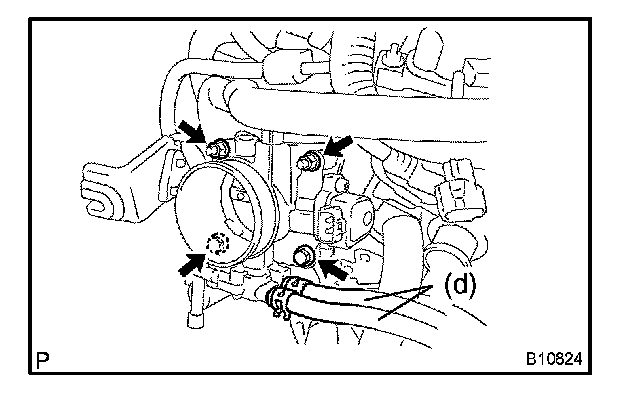 (d)

P

B10824