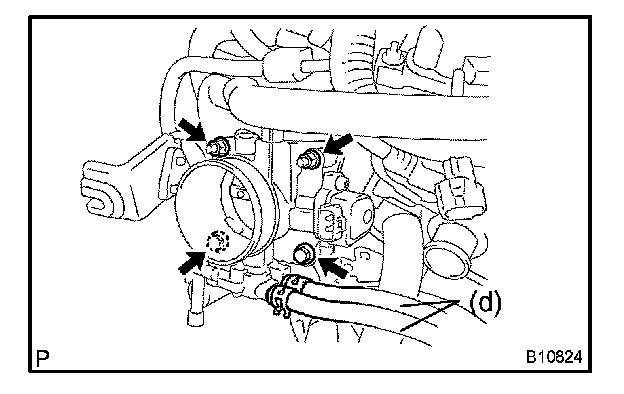 (d)

P

B10824