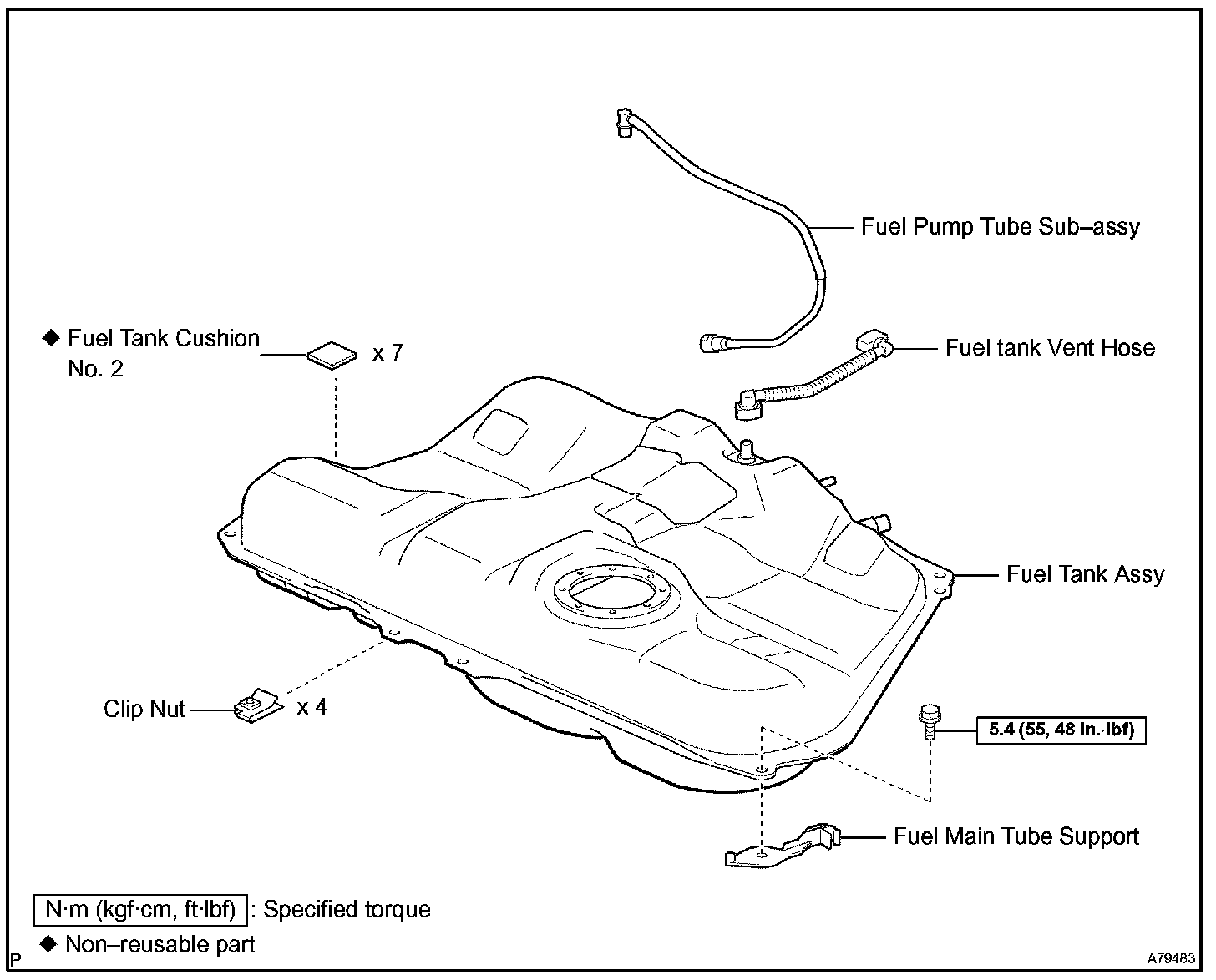 Fuel Pump Tube Sub–assy

◆ Fuel Tank Cushion No. 2

x 7

Fuel tank Vent Hose

Fuel Tank Assy

Clip Nut

x 4

5.4 (55, 48 in.·lbf)

Fuel Main Tube Support

N·m (kgf·cm, ft·lbf) : Specified torque

◆ Non–reusable part

P

A79483