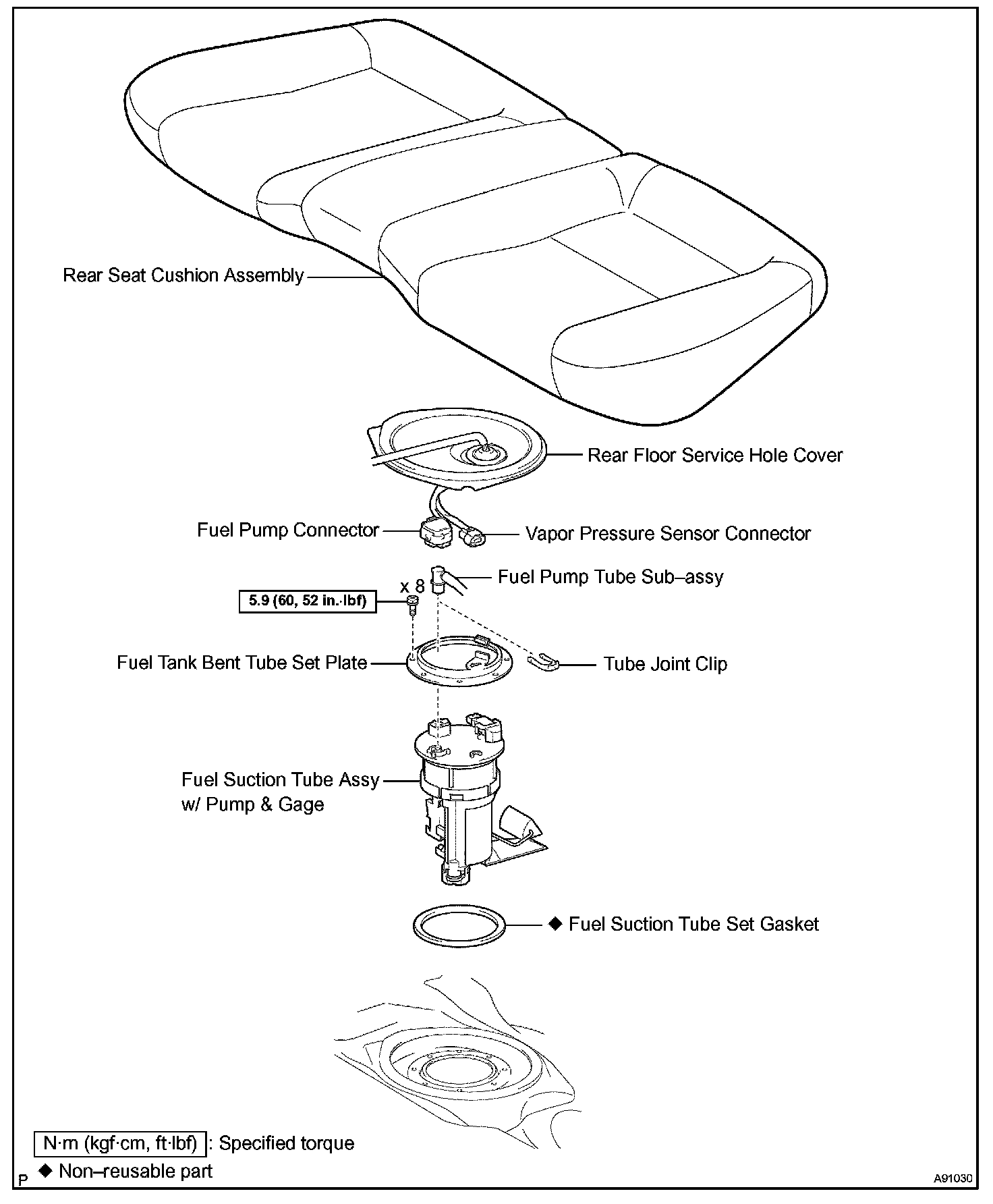 Rear Seat Cushion Assembly

Rear Floor Service Hole Cover

Fuel Pump Connector

Vapor Pressure Sensor Connector

Fuel Pump Tube Sub–assy

x 8

5.9 (60, 52 in.·lbf)

Fuel Tank Bent Tube Set Plate

Tube Joint Clip

Fuel Suction Tube Assy w/ Pump & Gage

◆ Fuel Suction Tube Set Gasket

N·m (kgf·cm, ft·lbf) : Specified torque

◆ Non–reusable part

P

A91030