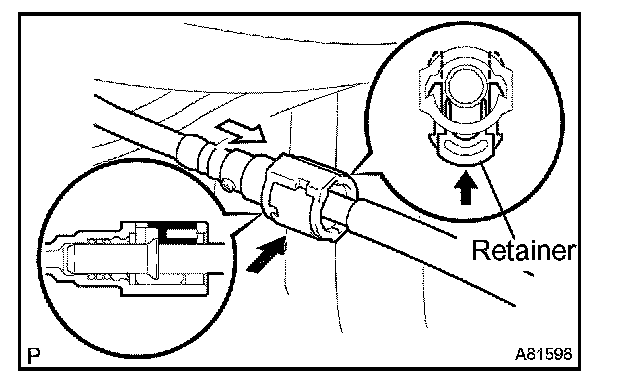 Retainer

P

A81598