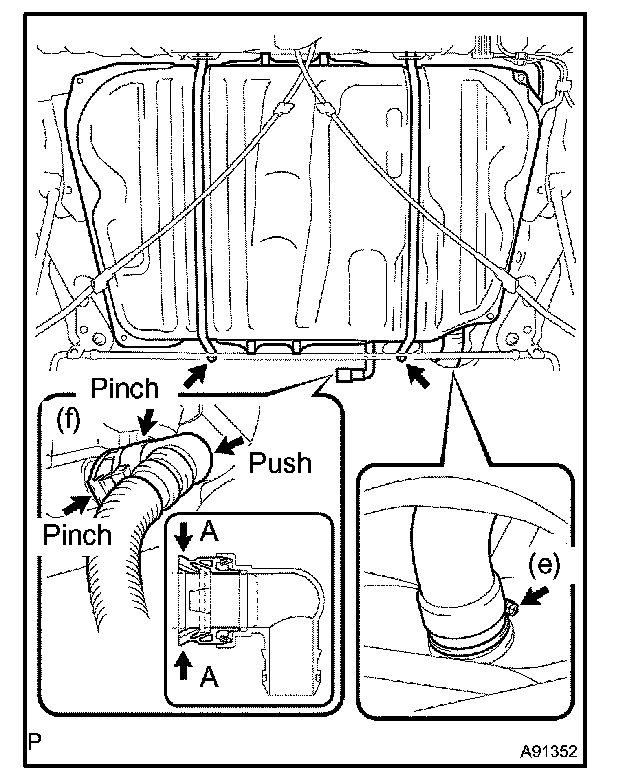 Pinch
(f)
Push
Pinch
A
A
(e)
P
A91352