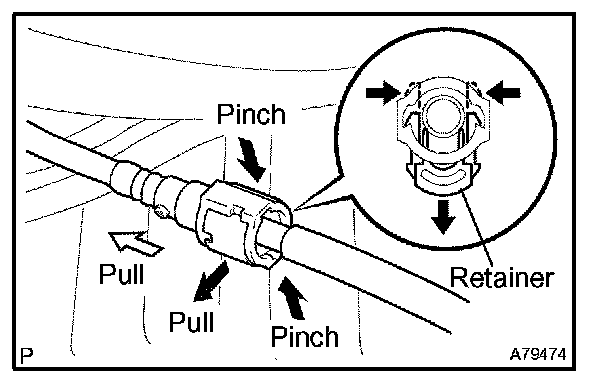 Pinch

Retainer

Pull

Pull

Pinch

P

A79474