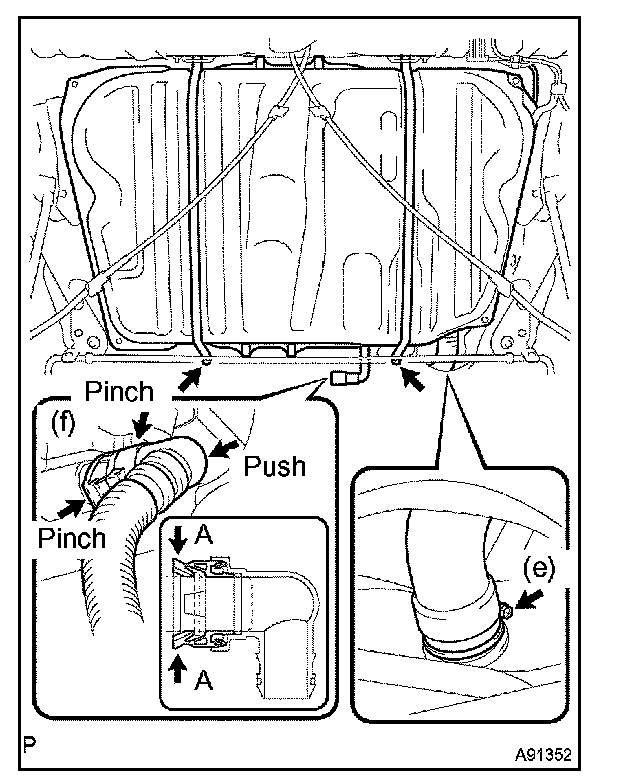 Pinch
(f)
Push
Pinch
A
A
(e)
P
A91352