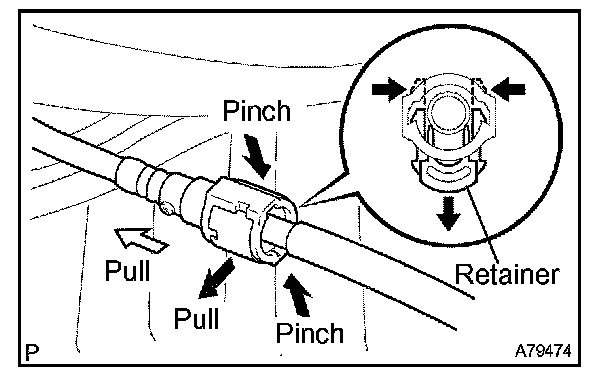 Pinch

Retainer

Pull

Pull

Pinch

P

A79474