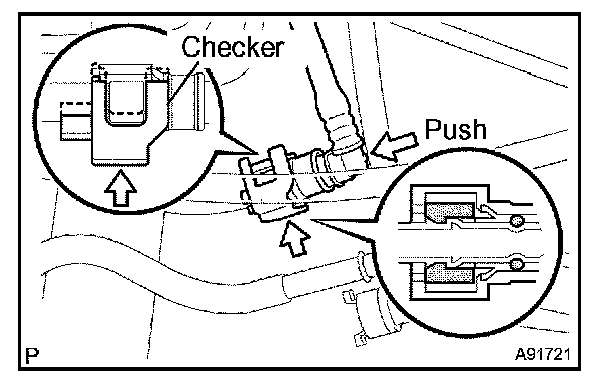 Checker

Push

P

A91721