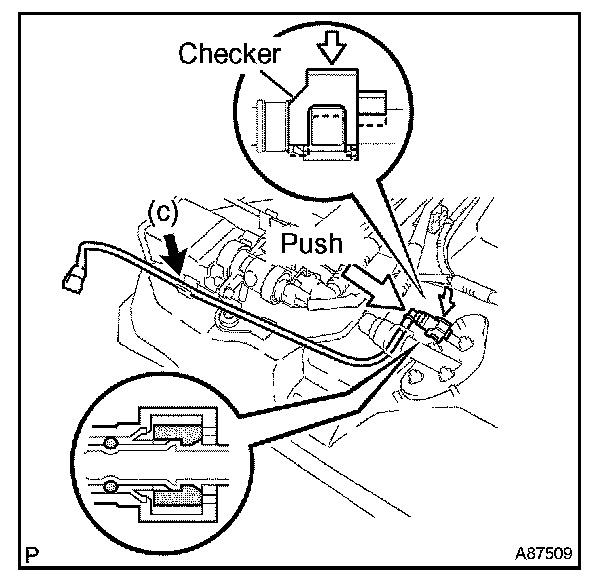 Checker

(c)

Push

P

A87509