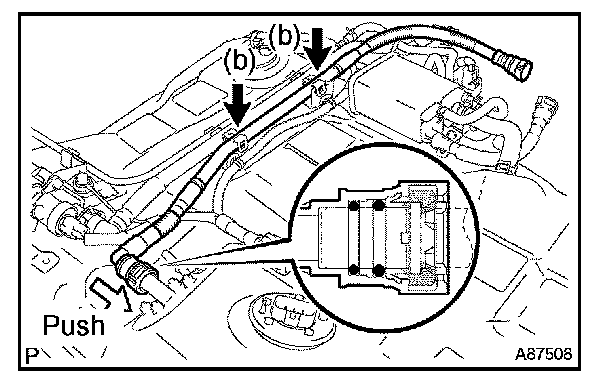 (b)
(b)
Push
P
A87508