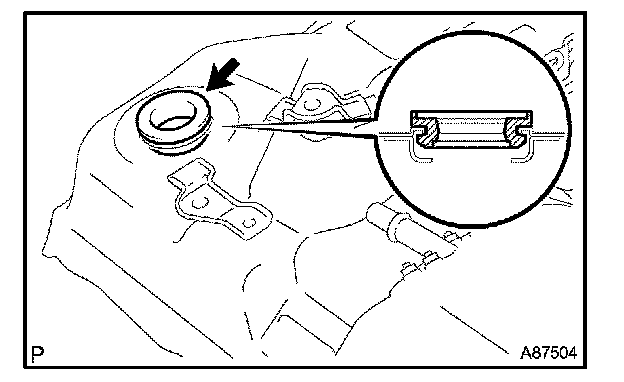 P
A87504