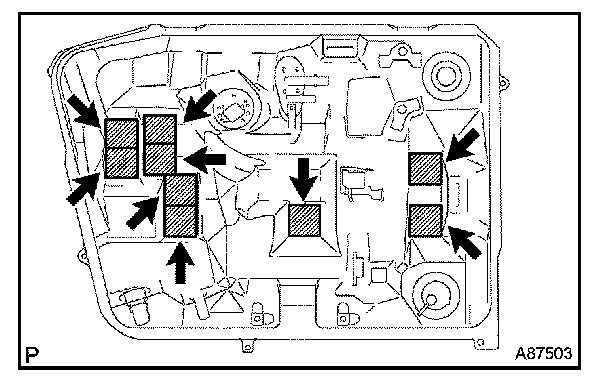 P

A87503