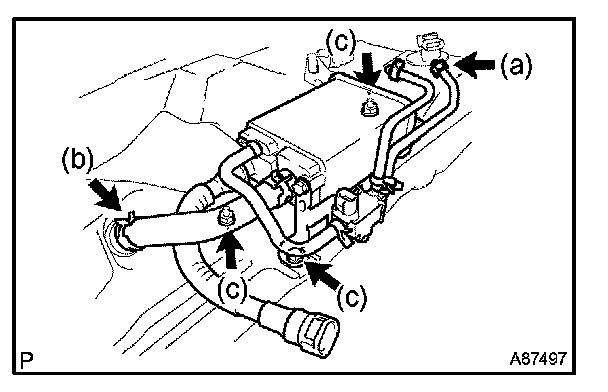 (c)
(a)
(b)
(c)
(c)
P
A87497