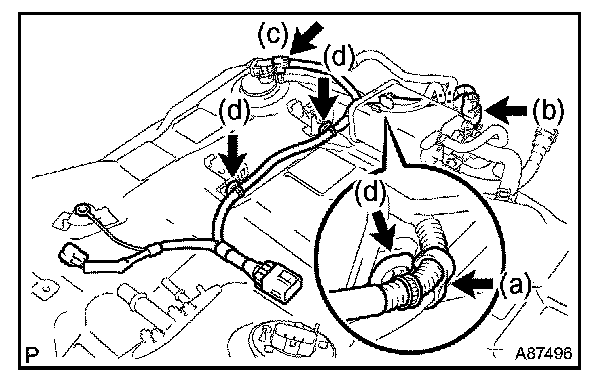 (c)
(d)
(d)
(b)
(d)
(a)
P
A87496