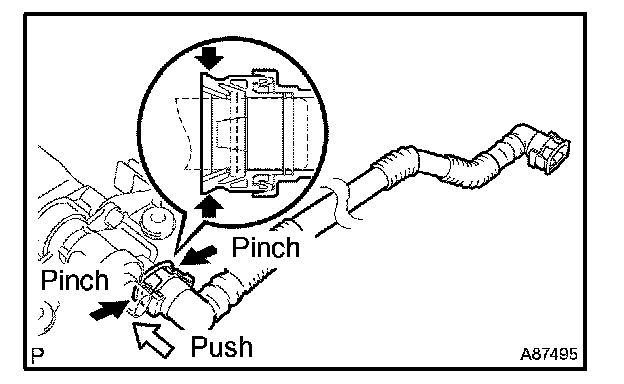 Pinch
Pinch
Push
P
A87495