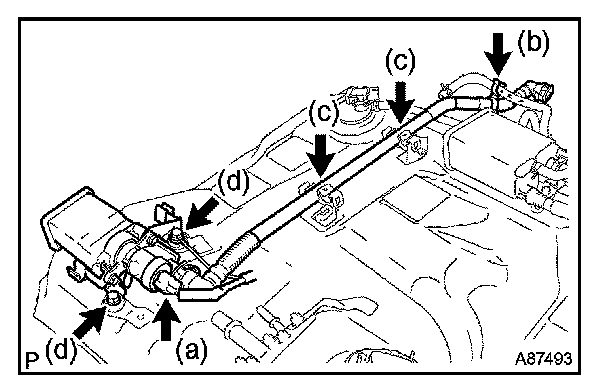 (b)
(c)
(c)
(d)
(d)
(a)
P
A87493