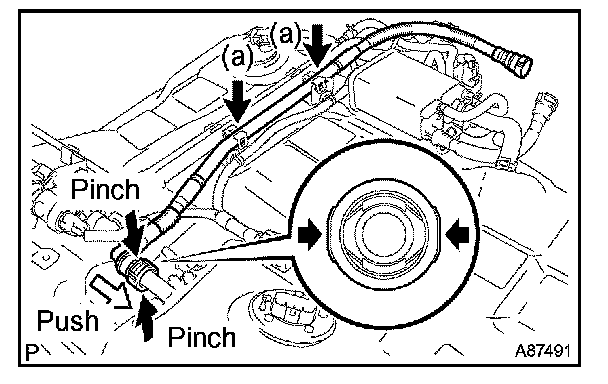 (a)
(a)
Pinch
Push
Pinch
P
A87491