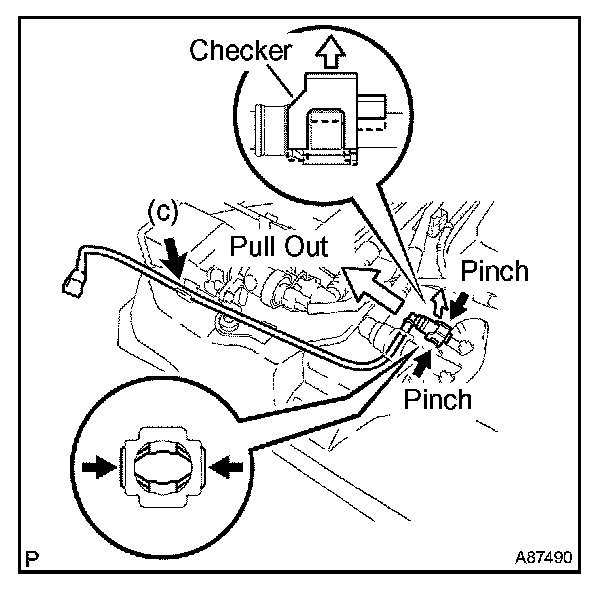 Checker

(c)

Pull Out

Pinch

Pinch

P

A87490