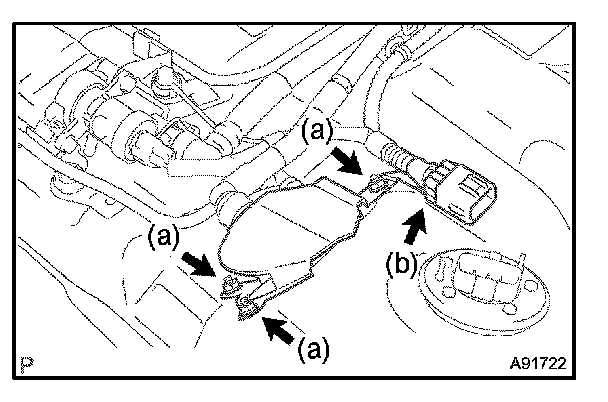 (a)
(a)
(b)
(a)
P
A91722