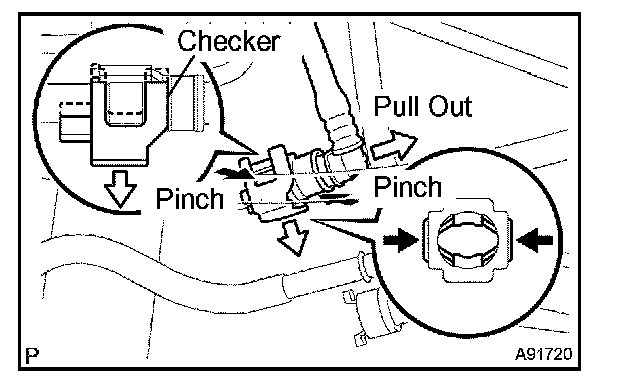 Checker
Pull Out
Pinch
Pinch
P
A91720