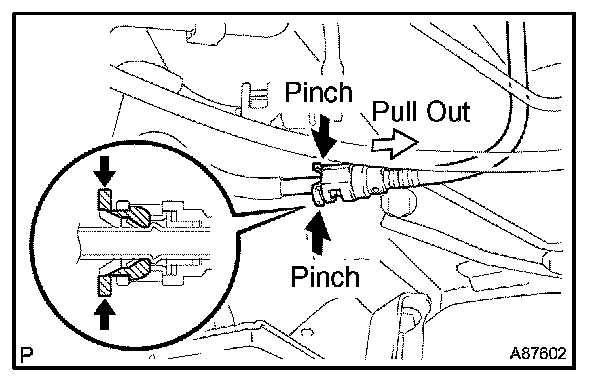 Pinch

Pull Out

Pinch

P

A87602