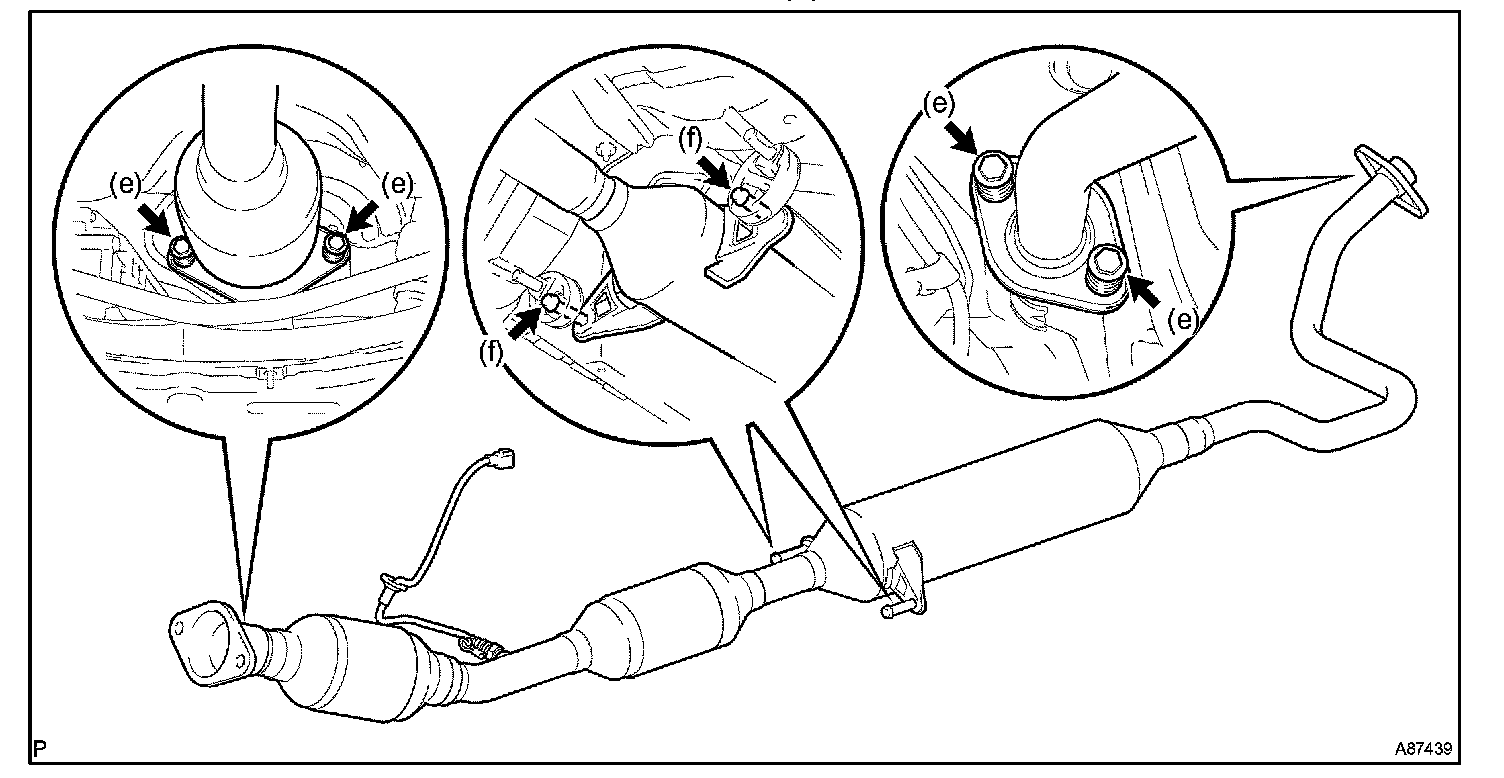 (e)
(e)
(f)
(f)
(e)
(e)
P
A87439