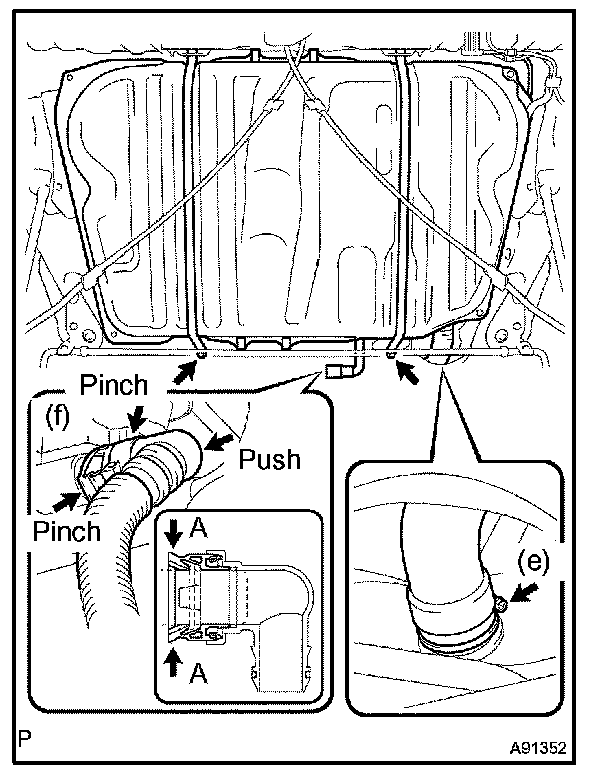 Pinch
(f)
Push
Pinch
A
A
(e)
P
A91352