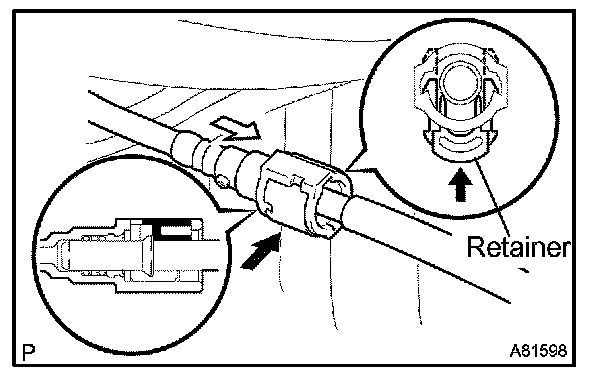 Retainer

P

A81598