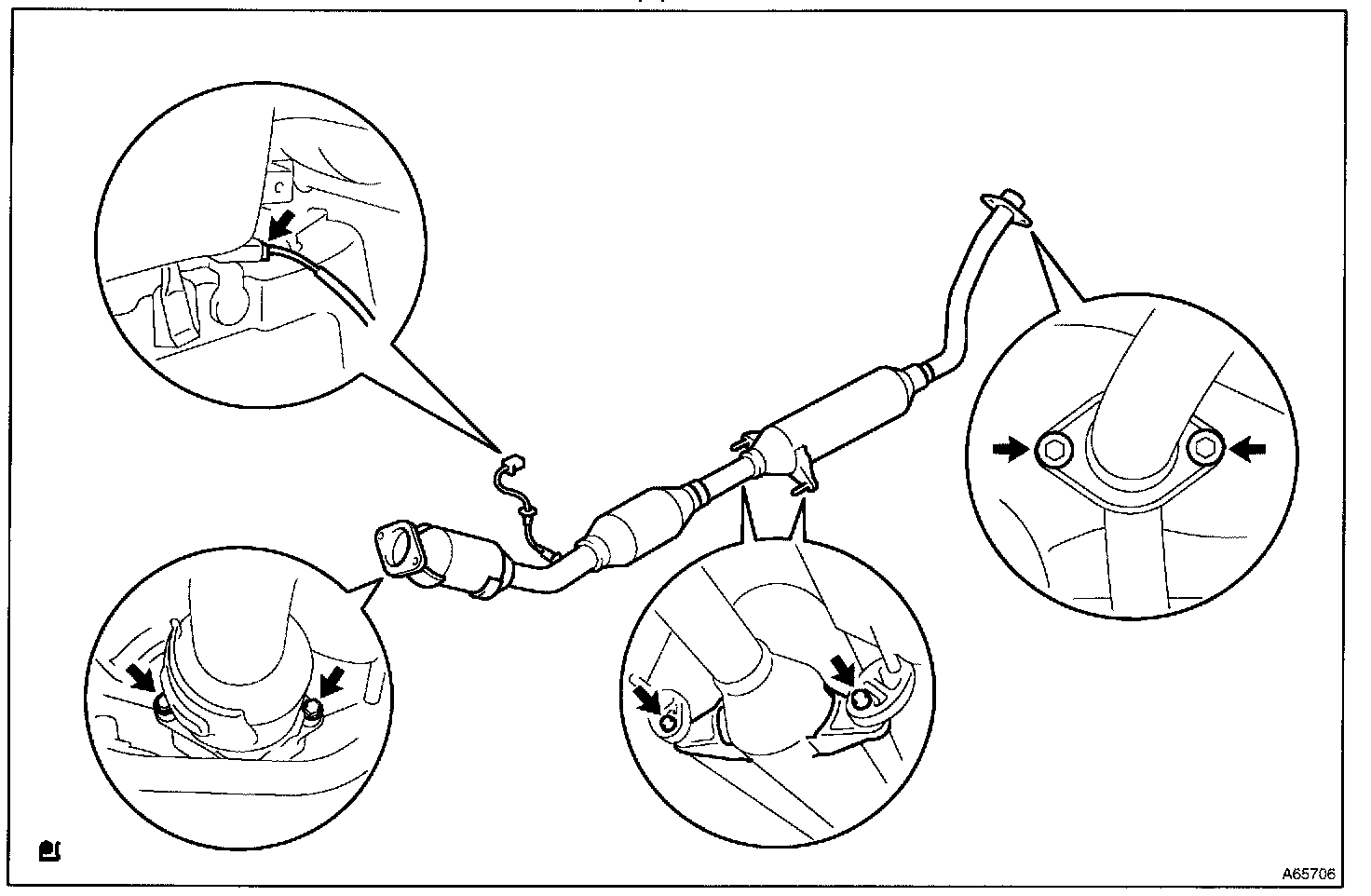 A65706