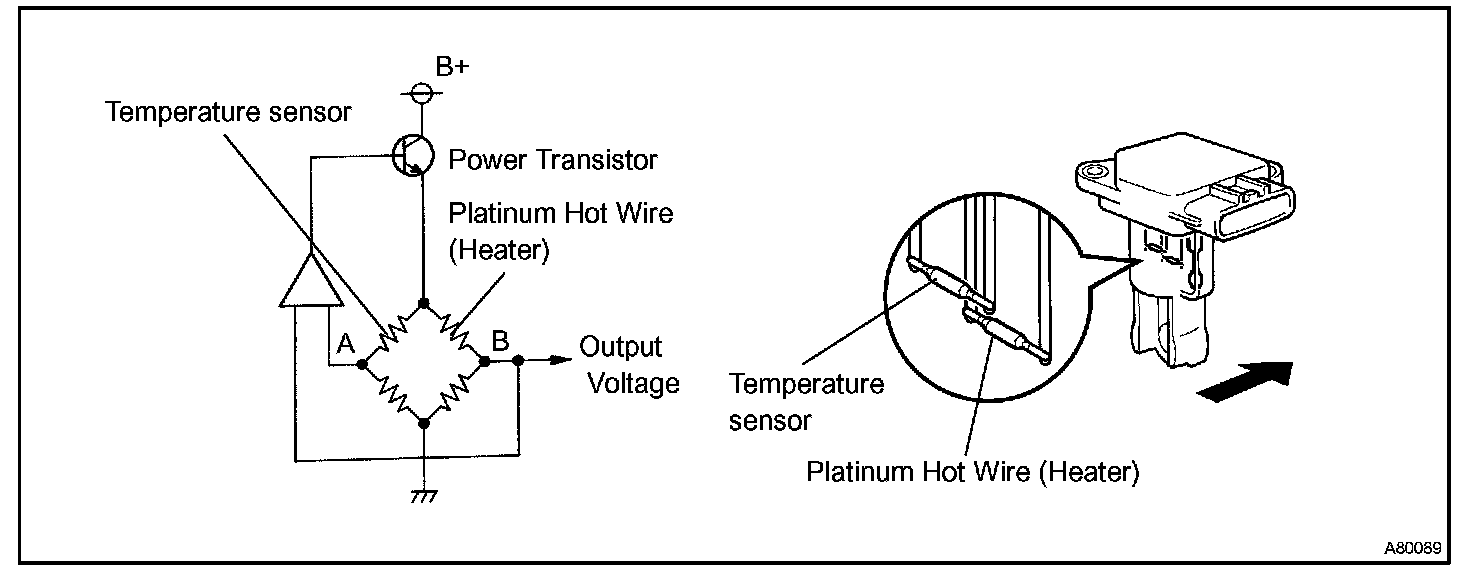 B+

Temperature sensor

Power Transistor

Platinum Hot Wire (Heater)

A

B

Output Voltage

Temperature sensor

Platinum Hot Wire (Heater)

A80089