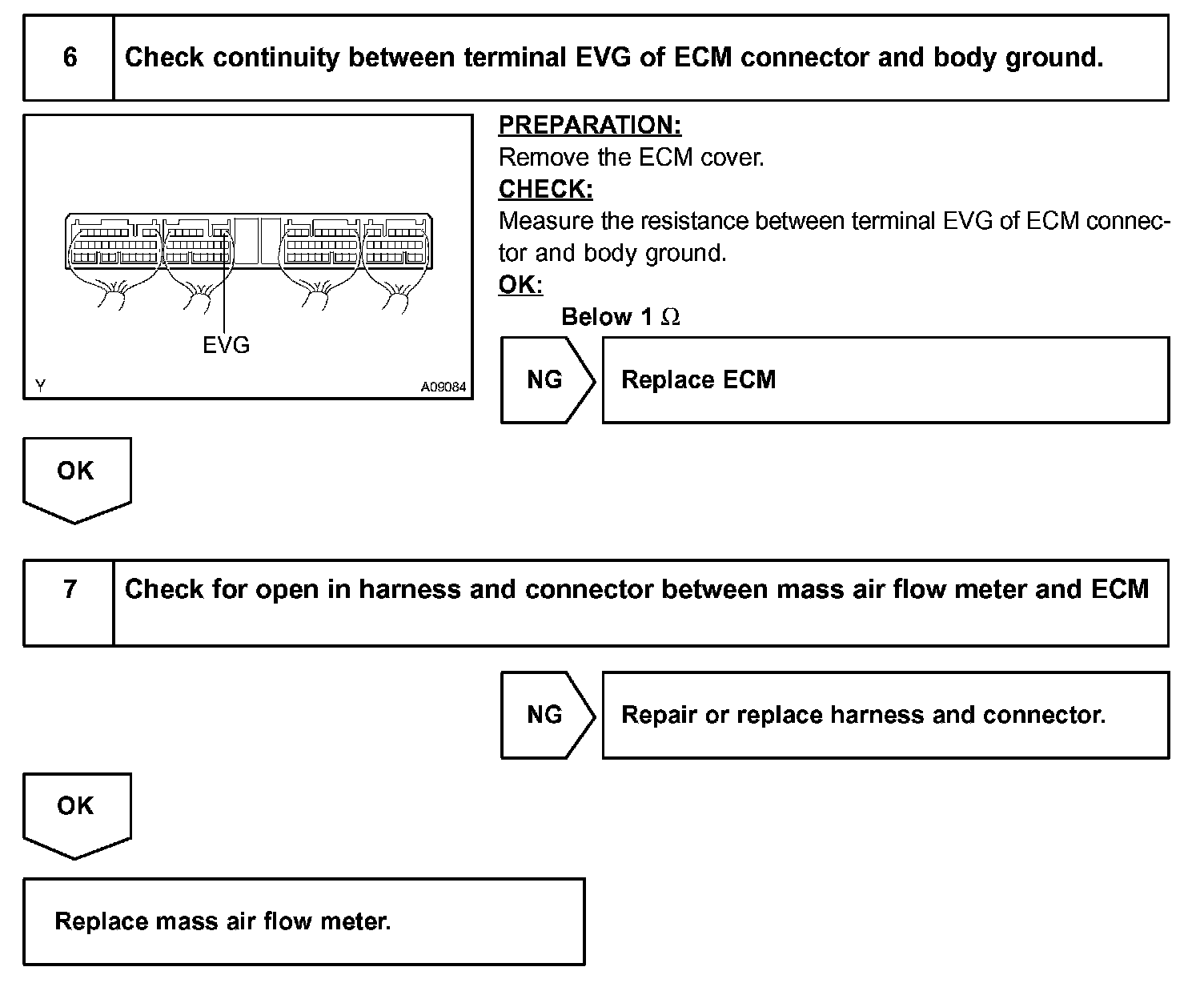 6 Check continuity between terminal EVG of ECM connector and body ground.

EVG

Y A09084

PREPARATION:
Remove the ECM cover.
CHECK:
Measure the resistance between terminal EVG of ECM connector and body ground.
OK:
Below 1 $\Omega$

NG Replace ECM

OK

7 Check for open in harness and connector between mass air flow meter and ECM

NG Repair or replace harness and connector.

OK

Replace mass air flow meter.