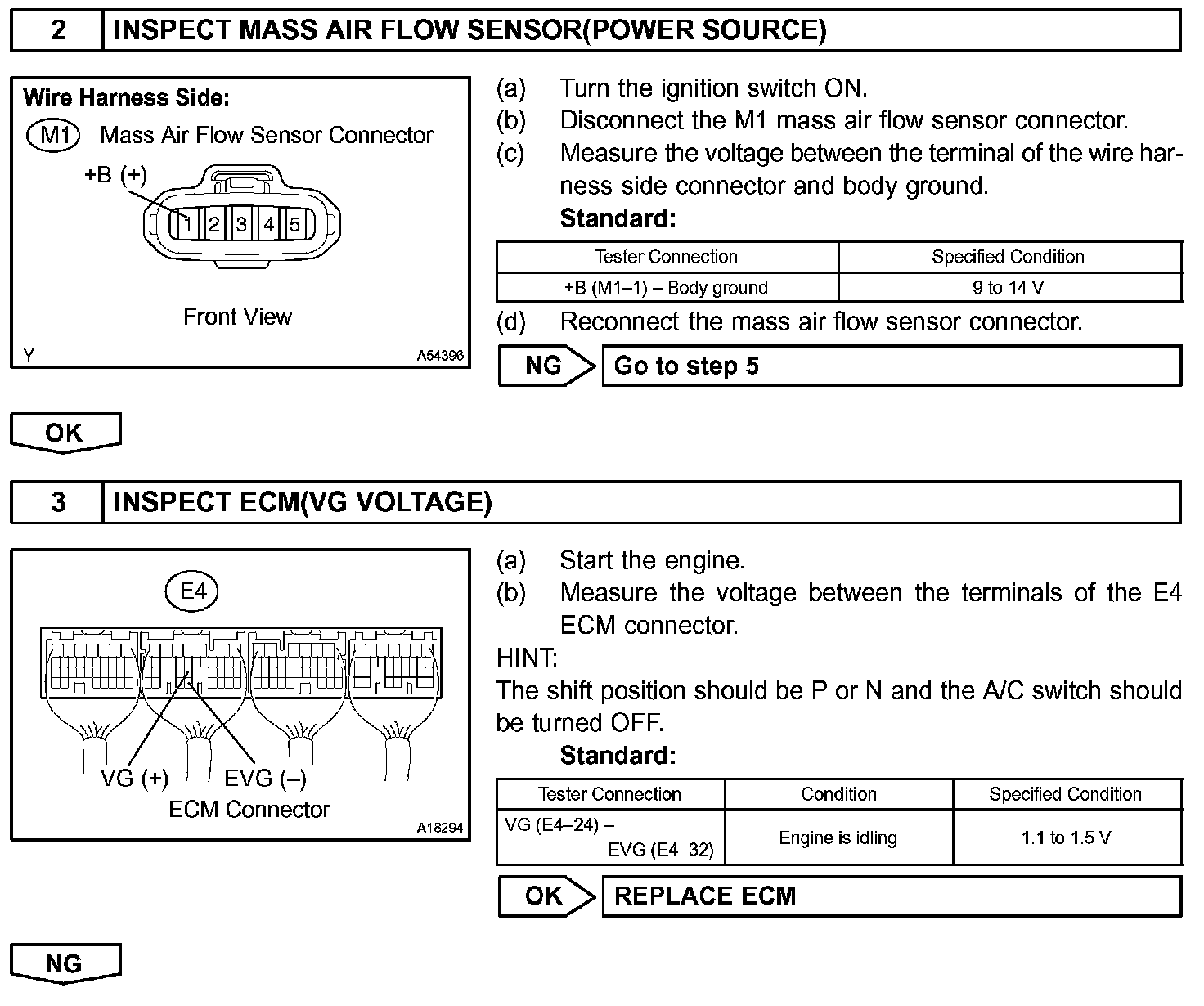 2 INSPECT MASS AIR FLOW SENSOR(POWER SOURCE)

Wire Harness Side:
M1 Mass Air Flow Sensor Connector
+B (+)
1 2 3 4 5
Front View
Y A54396

(a) Turn the ignition switch ON.
(b) Disconnect the M1 mass air flow sensor connector.
(c) Measure the voltage between the terminal of the wire harness side connector and body ground.
Standard:

| Tester Connection | Specified Condition |
|---|---|
| +B (M1–1) – Body ground | 9 to 14 V |

(d) Reconnect the mass air flow sensor connector.

NG Go to step 5

OK

3 INSPECT ECM(VG VOLTAGE)

E4
VG (+) EVG (–)
ECM Connector
A18294

(a) Start the engine.
(b) Measure the voltage between the terminals of the E4 ECM connector.
HINT:
The shift position should be P or N and the A/C switch should be turned OFF.
Standard:

| Tester Connection | Condition | Specified Condition |
|---|---|---|
| VG (E4–24) – EVG (E4–32) | Engine is idling | 1.1 to 1.5 V |

OK REPLACE ECM

NG